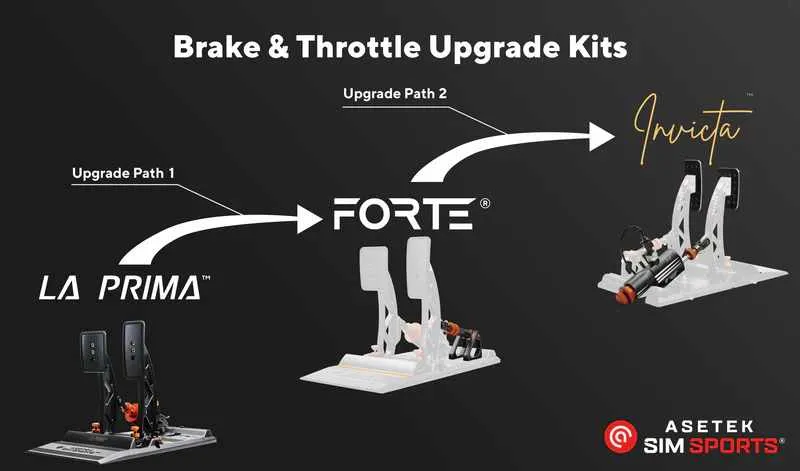 Brake & Throttle Upgrade Kits

Upgrade Path 2

Invicta™

Upgrade Path 1

FORTE®

LA PRIMA™

ASETEK SIM SPORTS®